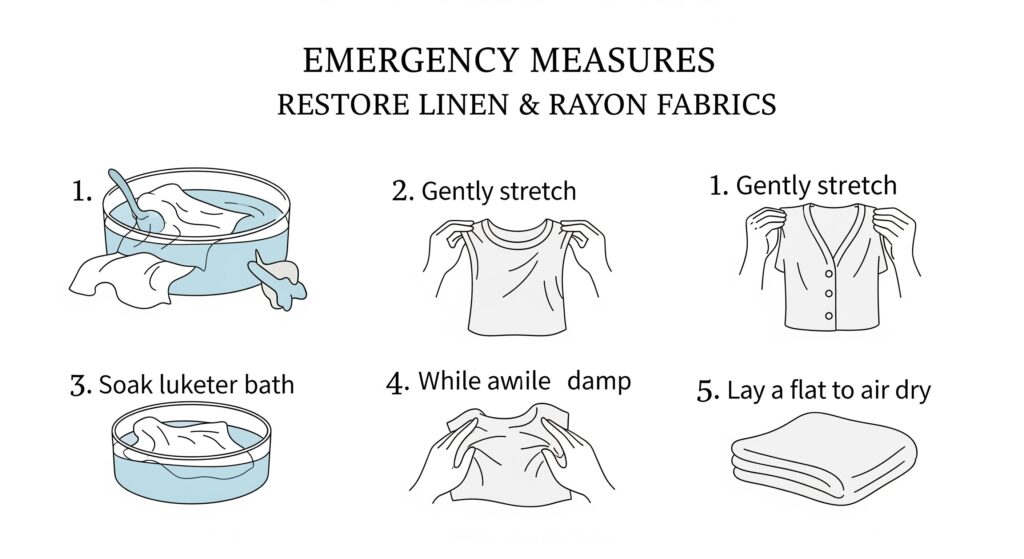 EMERGENCY MEASURES
RESTORE LINEN & RAYON FABRICS

1.

2. Gently stretch

1. Gently stretch

3. Soak luketer bath

4. While awile damp

5. Lay a flat to air dry