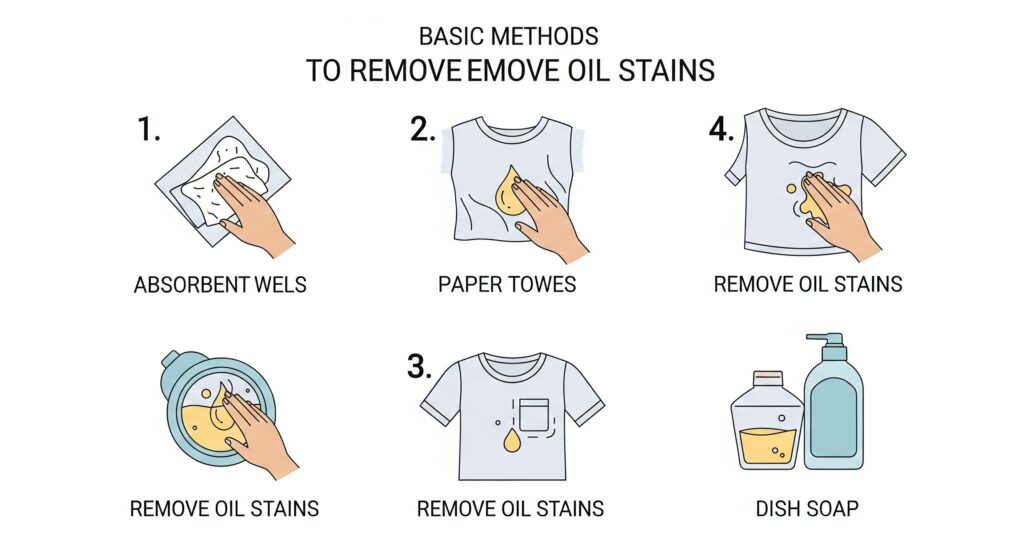 BASIC METHODS
TO REMOVE EMOVE OIL STAINS

1.
ABSORBENT WELS

2.
PAPER TOWES

4.
REMOVE OIL STAINS

REMOVE OIL STAINS

3.
REMOVE OIL STAINS

DISH SOAP