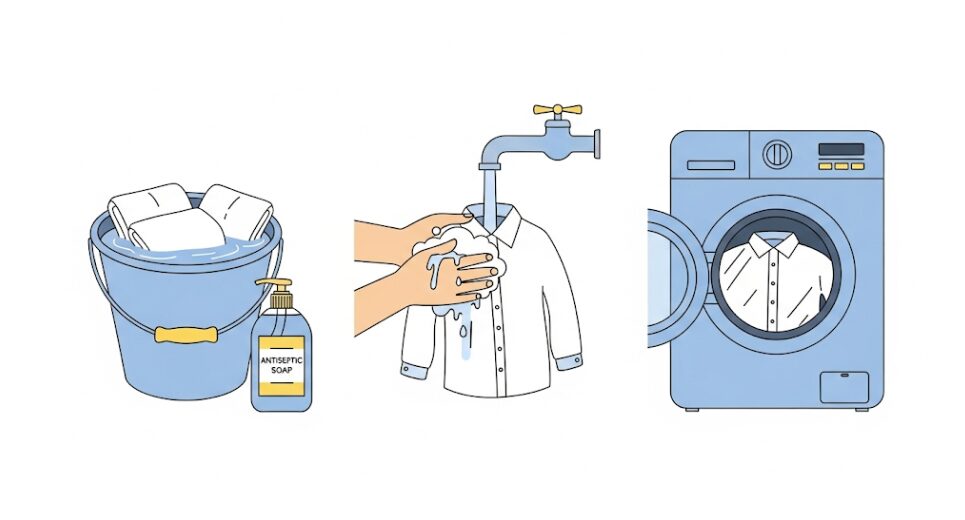 ANTISEPTIC SOAP